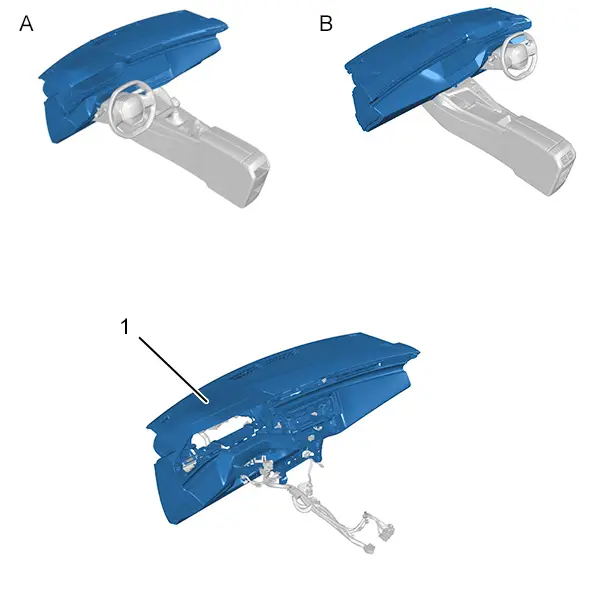 A

B

1