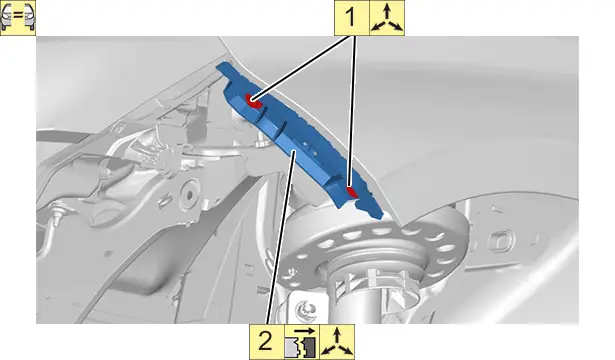 1

2