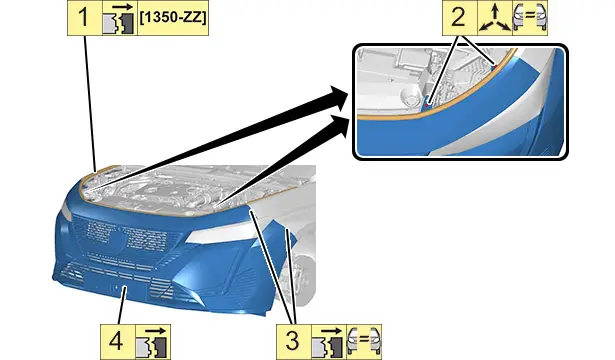 1 [1350-ZZ]

2

4

3