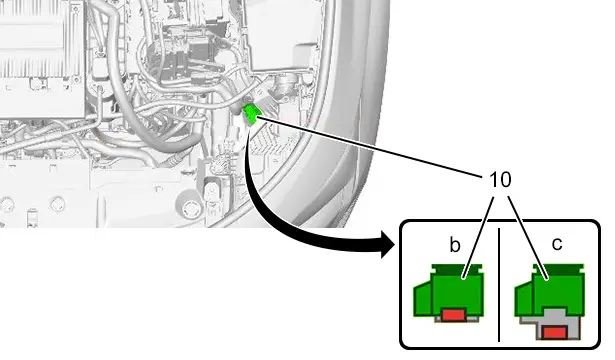 10

b

c