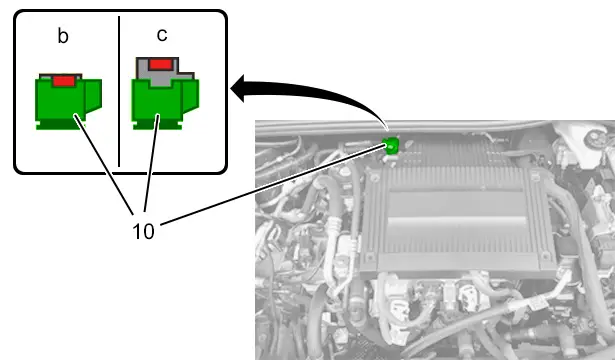 b

c

10