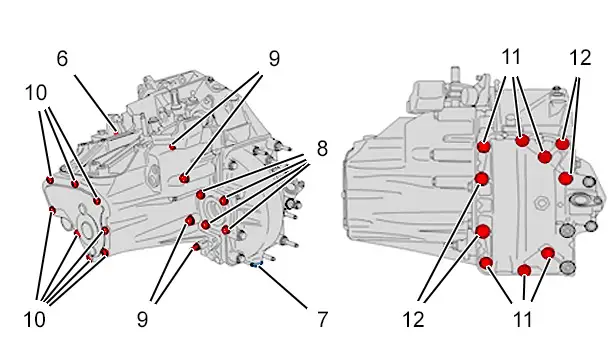 6
9
10
8
10
9
7
11
12
12
11