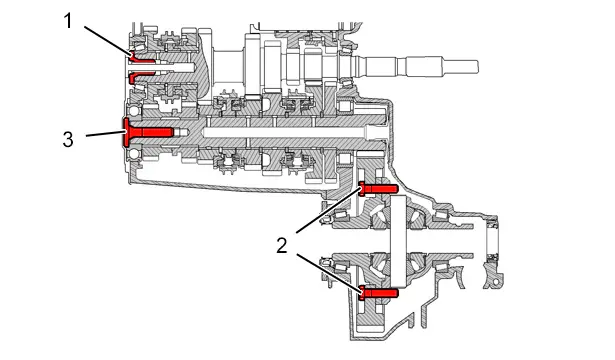 1
3
2