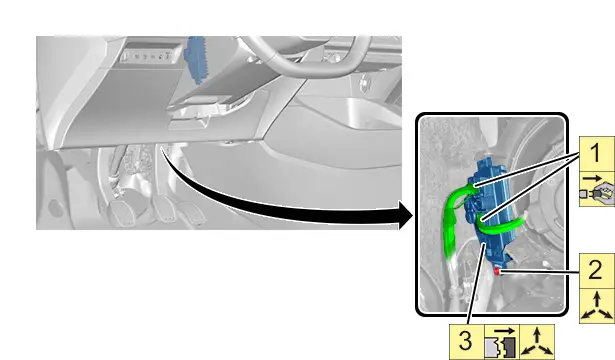 1
2
3