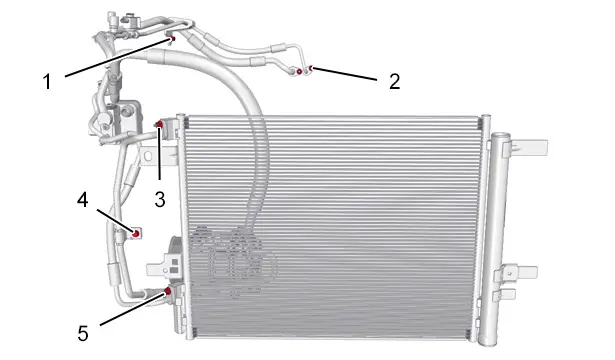 1
2
3
4
5