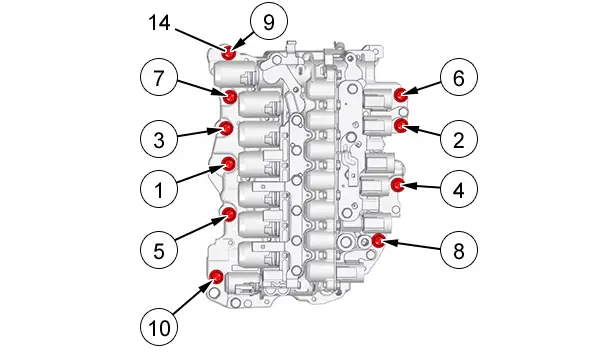 14
9
7
6
3
2
1
4
5
8
10