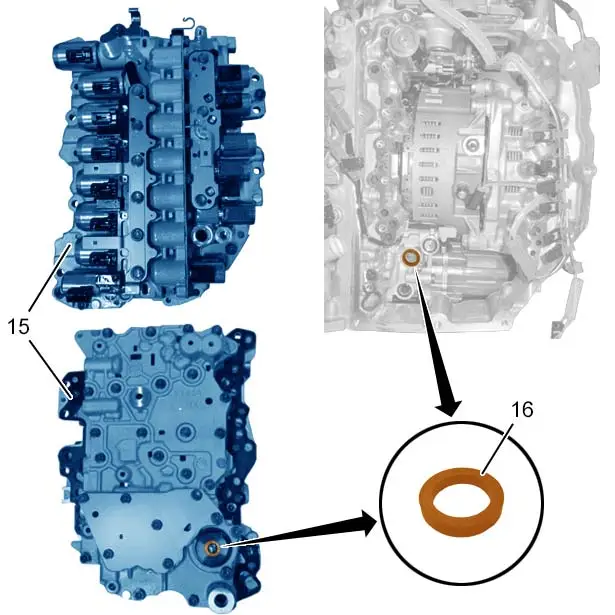 15

16