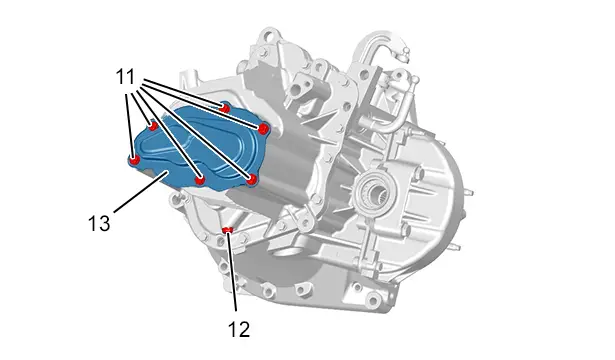 11
13
12